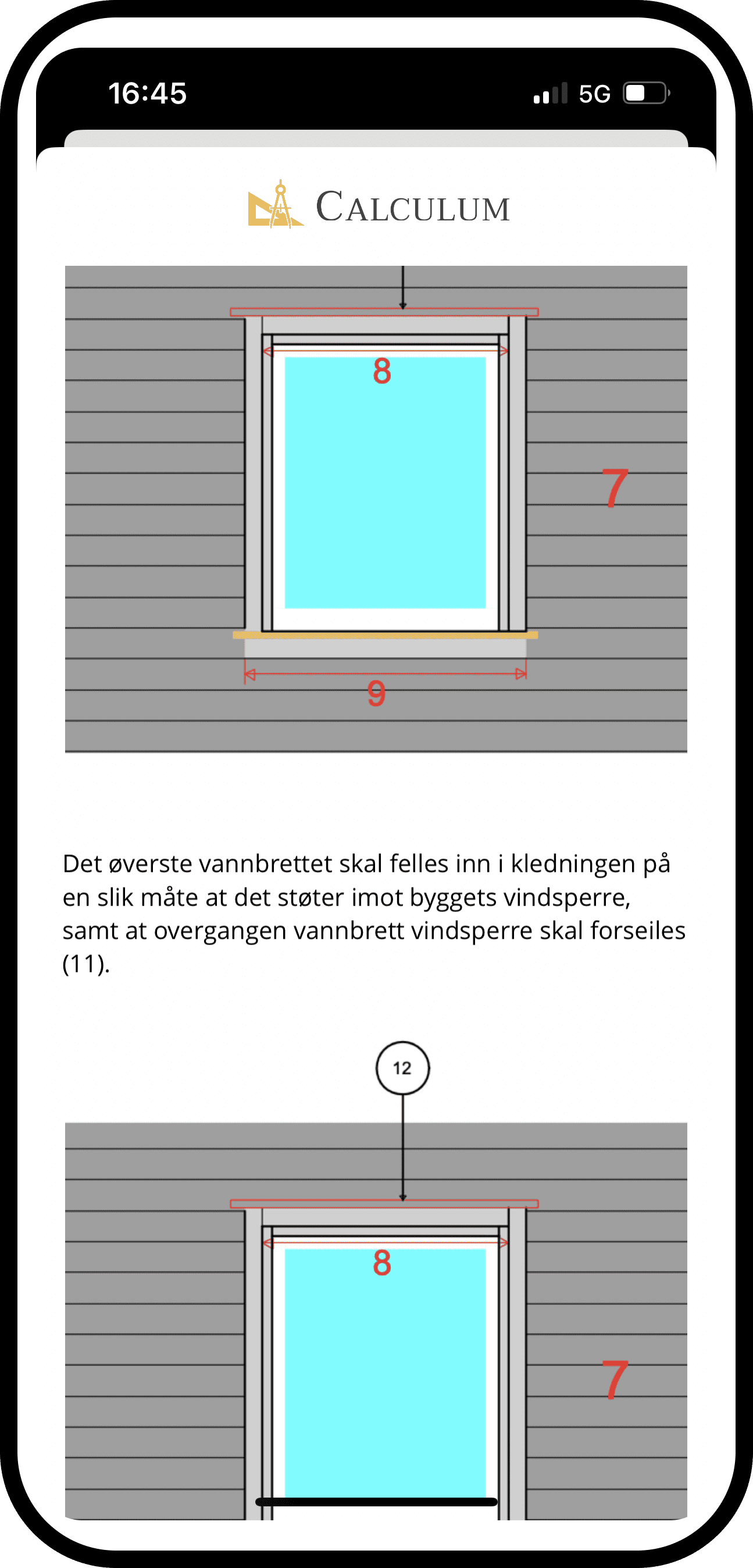 16:45

5G

CALCULUM

8

7

9

Det øverste vannbrettet skal felles inn i kledningen på en slik måte at det støter imot byggets vindsperre, samt at overgangen vannbrett vindsperre skal forseiles (11).

12

8

7